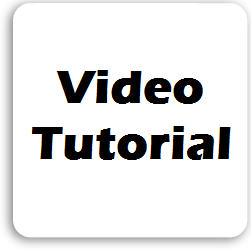 Video
Tutorial